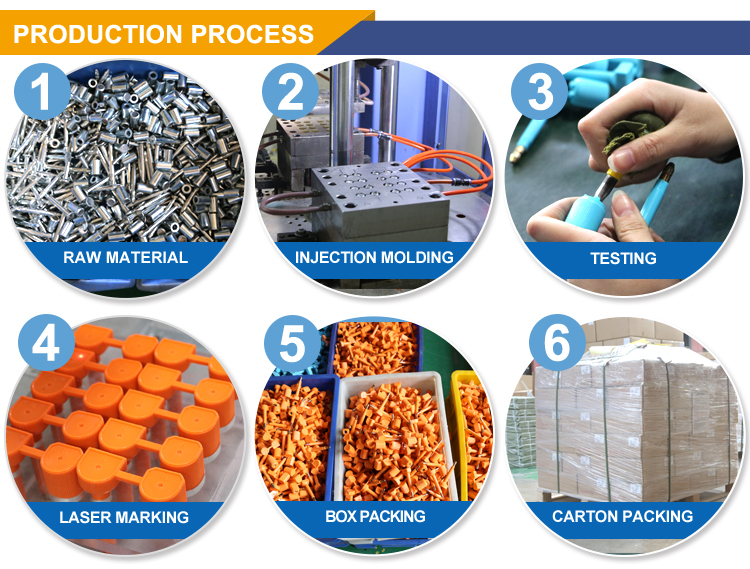 PRODUCTION PROCESS

1
RAW MATERIAL

2
INJECTION MOLDING

3
TESTING

4
LASER MARKING

5
BOX PACKING

6
CARTON PACKING